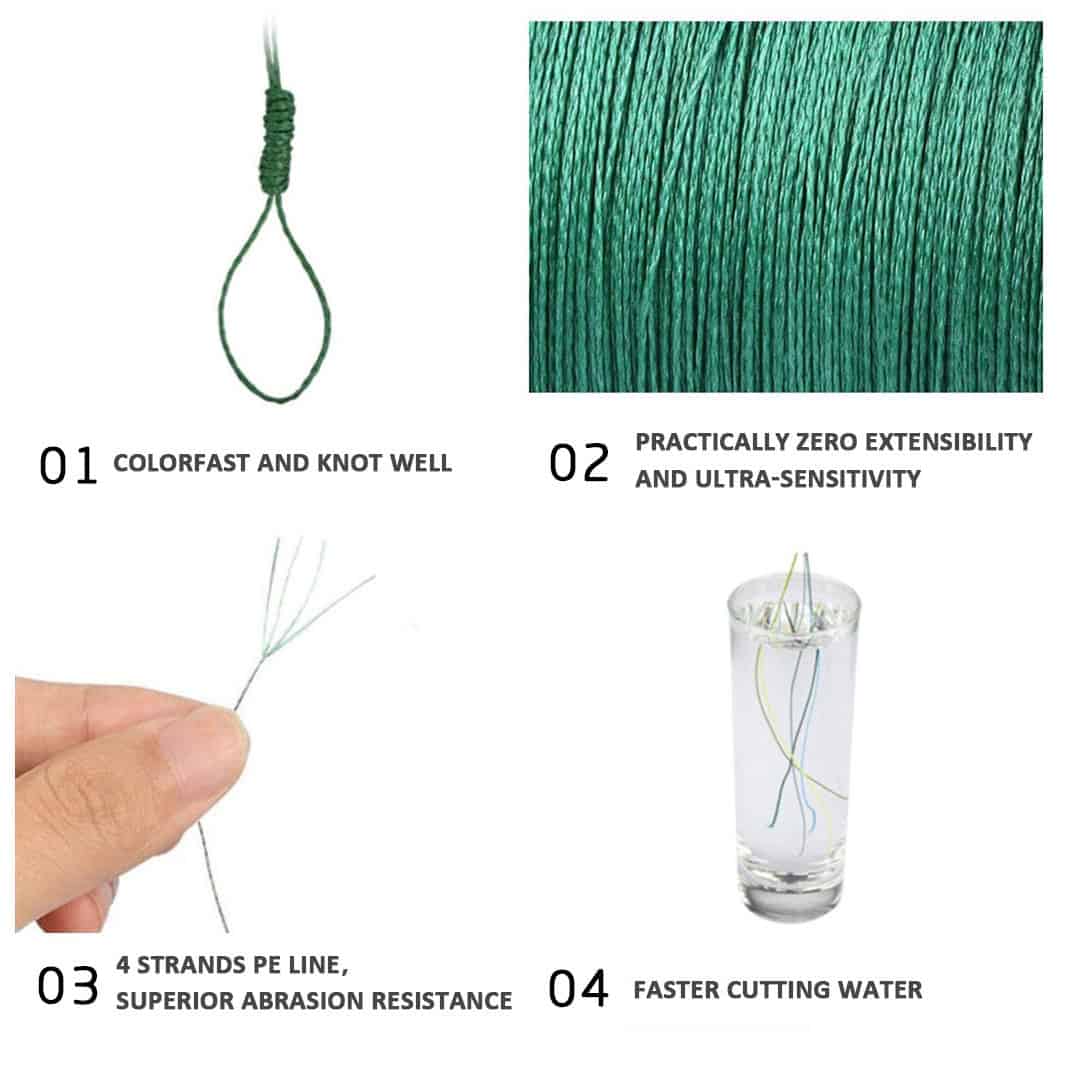 01 COLORFAST AND KNOT WELL

02 PRACTICALLY ZERO EXTENSIBILITY AND ULTRA-SENSITIVITY

03 4 STRANDS PE LINE, SUPERIOR ABRASION RESISTANCE

04 FASTER CUTTING WATER