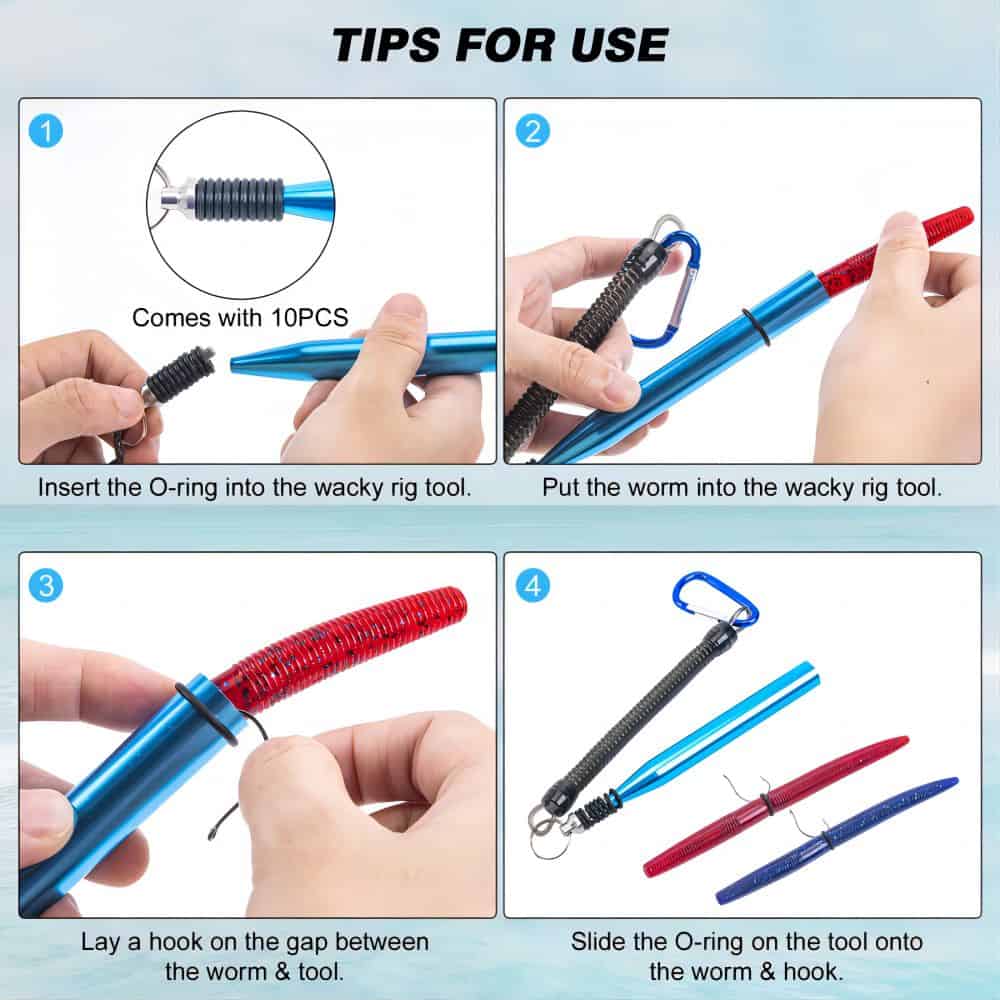 TIPS FOR USE

1

Comes with 10PCS

Insert the O-ring into the wacky rig tool.

2

Put the worm into the wacky rig tool.

3

Lay a hook on the gap between the worm & tool.

4

Slide the O-ring on the tool onto the worm & hook.