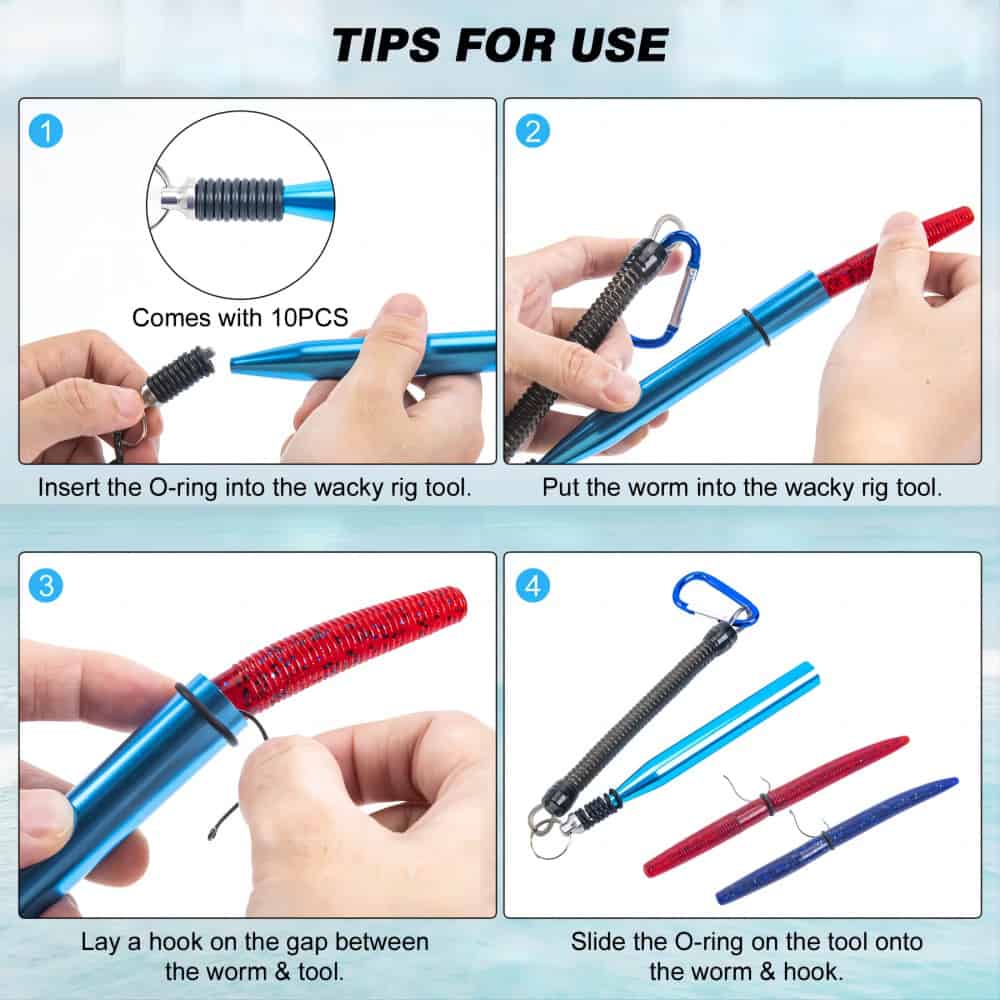 TIPS FOR USE

1

Comes with 10PCS

Insert the O-ring into the wacky rig tool.

2

Put the worm into the wacky rig tool.

3

Lay a hook on the gap between the worm & tool.

4

Slide the O-ring on the tool onto the worm & hook.