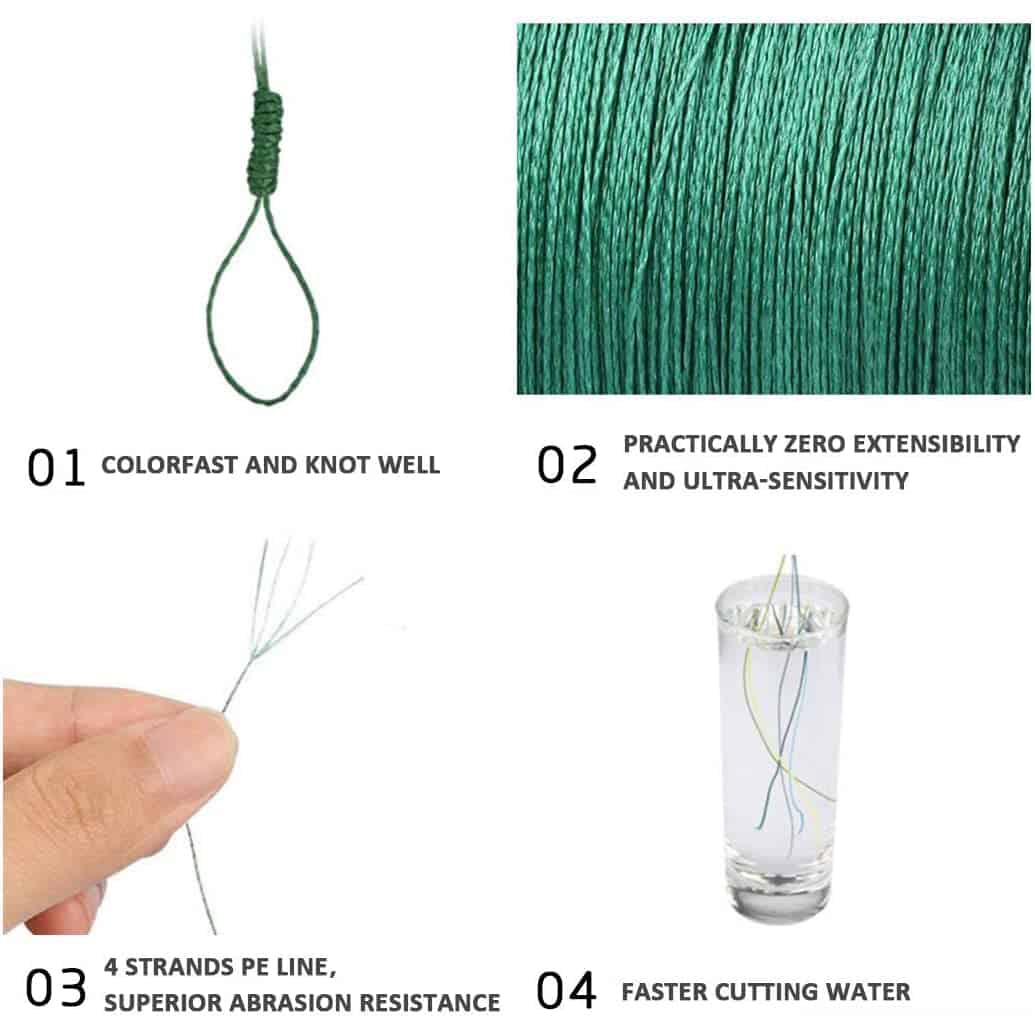 01 COLORFAST AND KNOT WELL

02 PRACTICALLY ZERO EXTENSIBILITY AND ULTRA-SENSITIVITY

03 4 STRANDS PE LINE, SUPERIOR ABRASION RESISTANCE

04 FASTER CUTTING WATER