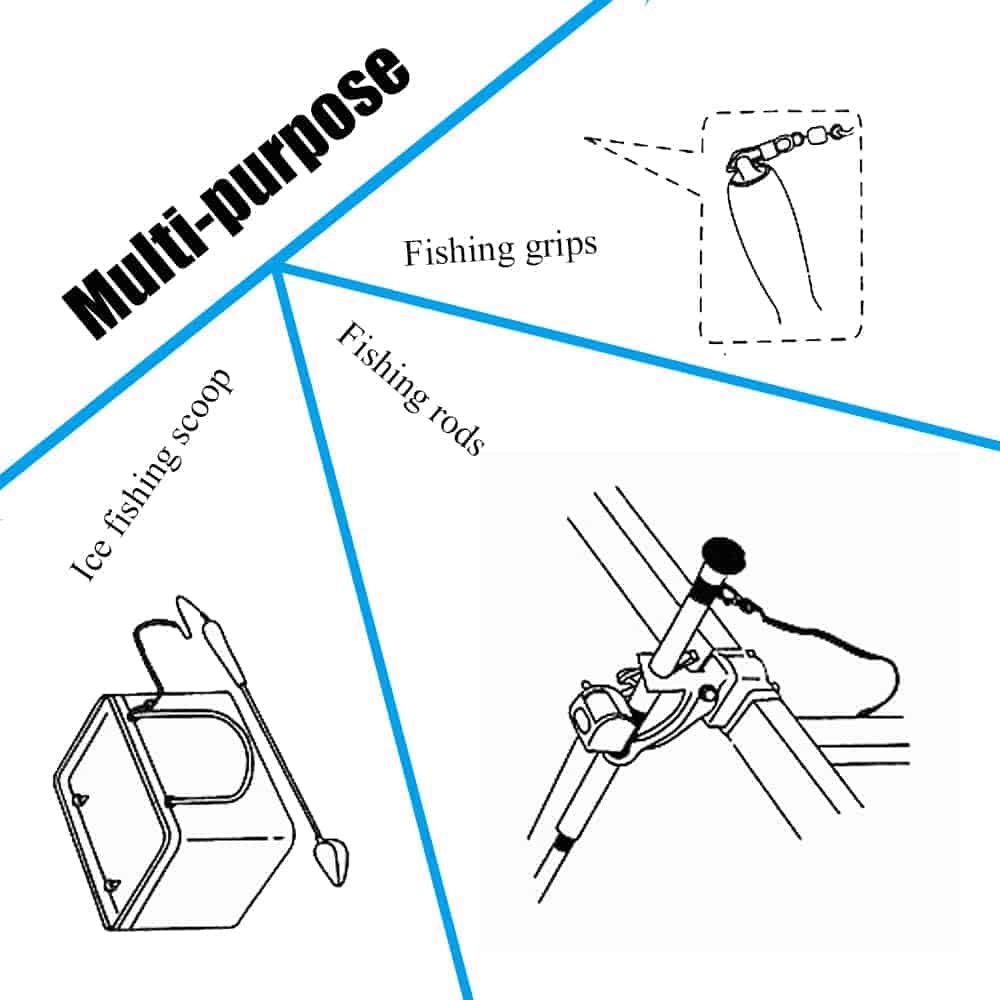 Multi-purpose

Fishing grips

Fishing rods

Ice fishing scoop